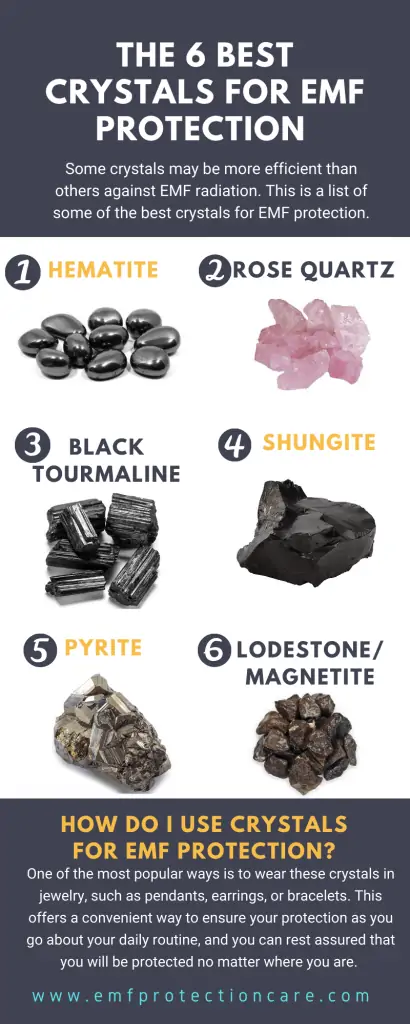 THE 6 BEST CRYSTALS FOR EMF PROTECTION

Some crystals may be more efficient than others against EMF radiation. This is a list of some of the best crystals for EMF protection.

1 HEMATITE

2 ROSE QUARTZ

3 BLACK TOURMALINE

4 SHUNGITE

5 PYRITE

6 LODESTONE/ MAGNETITE

HOW DO I USE CRYSTALS FOR EMF PROTECTION?

One of the most popular ways is to wear these crystals in jewelry, such as pendants, earrings, or bracelets. This offers a convenient way to ensure your protection as you go about your daily routine, and you can rest assured that you will be protected no matter where you are.

www.emfprotectioncare.com